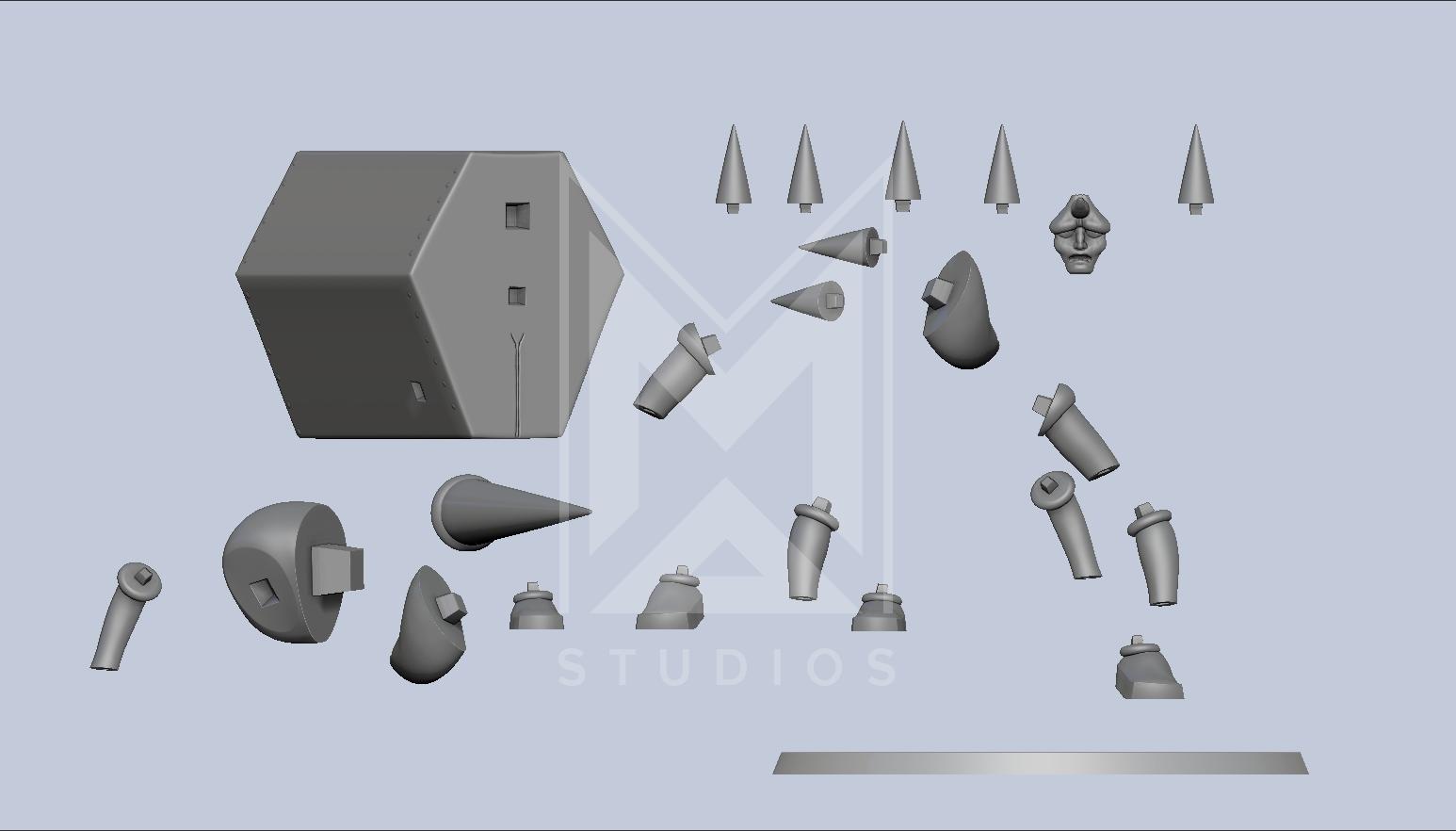 STUDIOS